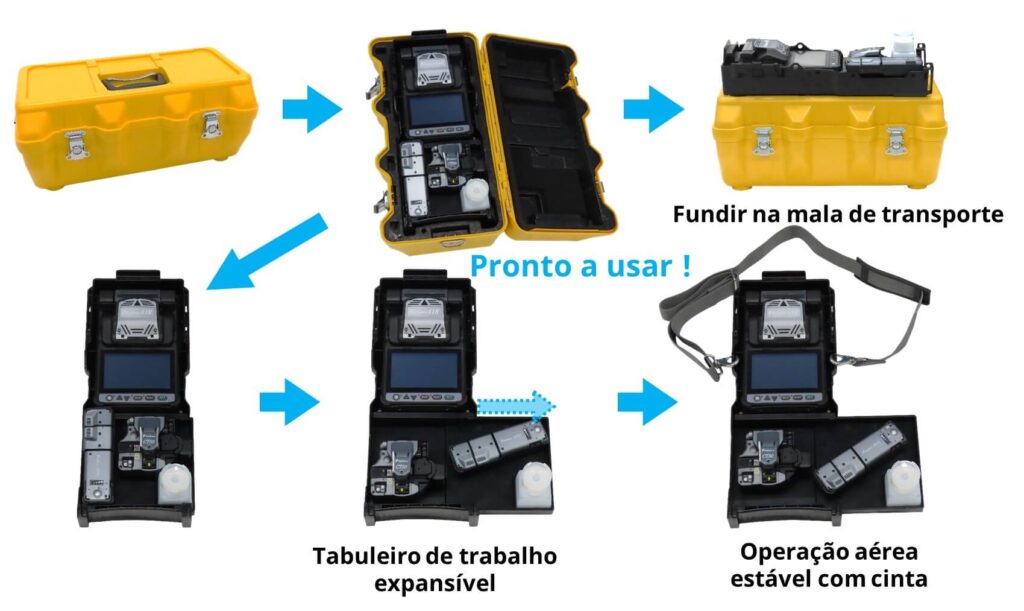 Fundir na mala de transporte

Pronto a usar !

Tabuleiro de trabalho expansível

Operação aérea estável com cinta